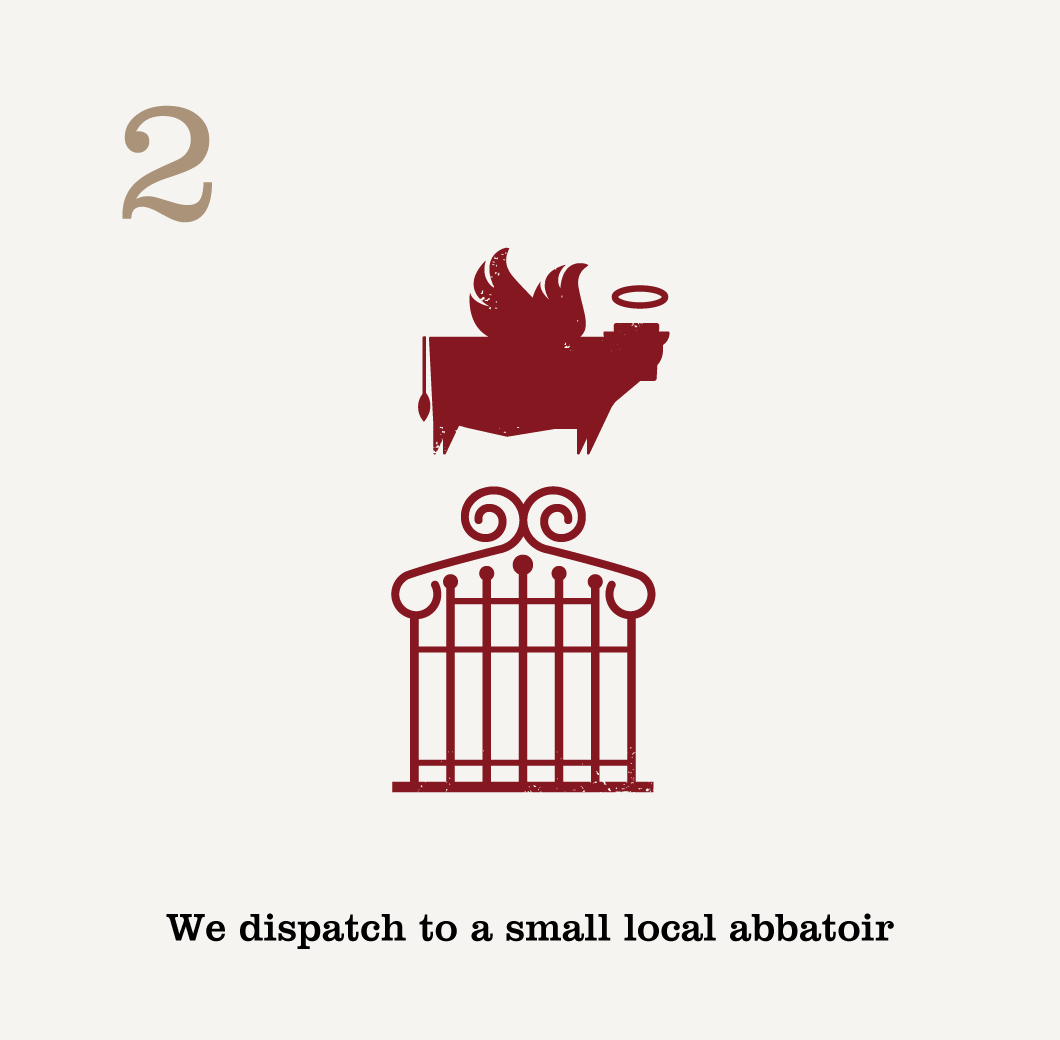 2

We dispatch to a small local abbatoir